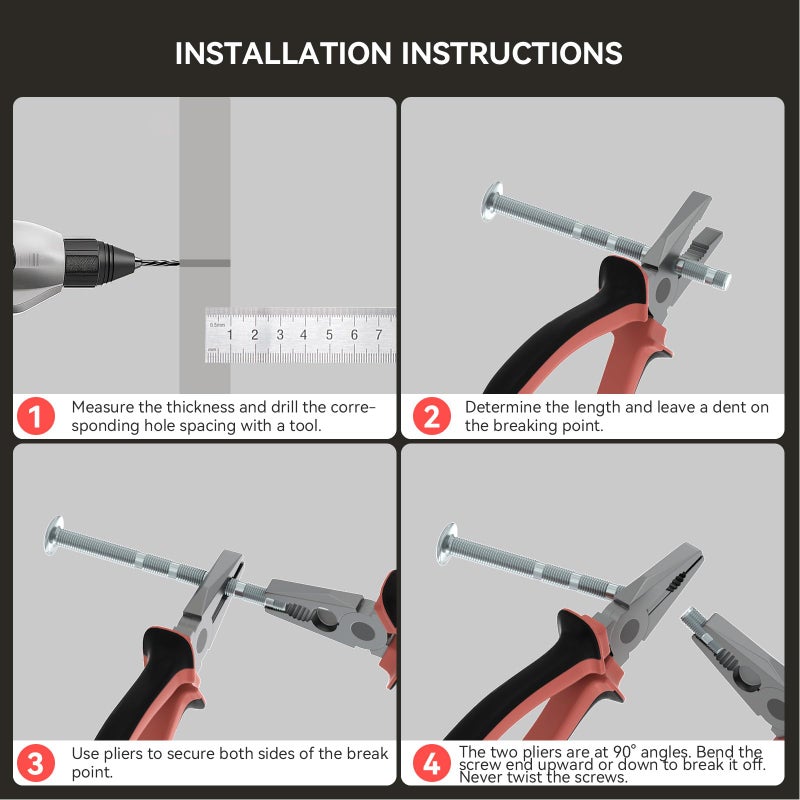 INSTALLATION INSTRUCTIONS

0.5mm 1 2 3 4 5 6 7

1 Measure the thickness and drill the corresponding hole spacing with a tool.

2 Determine the length and leave a dent on the breaking point.

3 Use pliers to secure both sides of the break point.

4 The two pliers are at 90° angles. Bend the screw end upward or down to break it off. Never twist the screws.